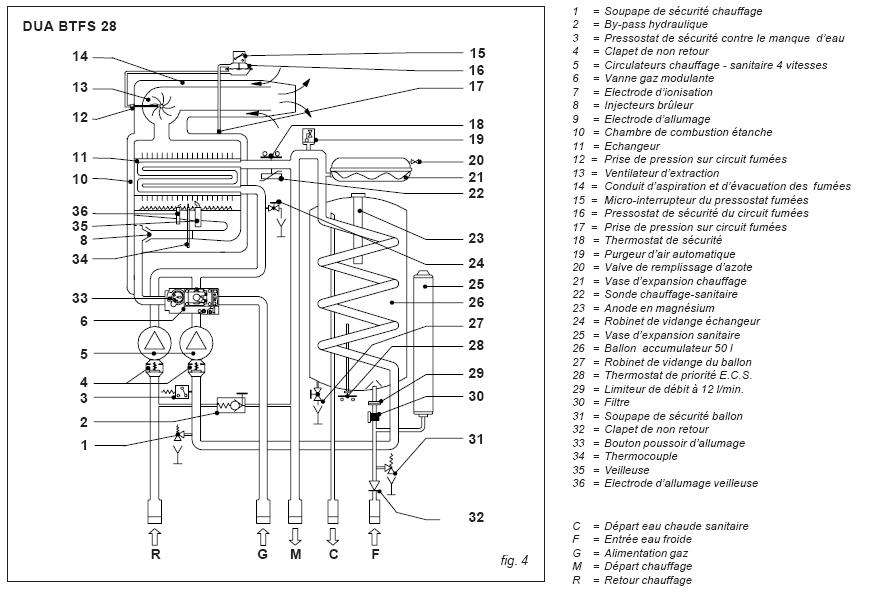 DUA BTFS 28

14
13
12
11
10
36
35
8
34
33
6
5
4
3
2
1
15
16
17
18
19
20
21
22
23
24
25
26
27
28
29
30
31
32

R G M C F

fig. 4

1 = Soupape de sécurité chauffage
2 = By-pass hydraulique
3 = Pressostat de sécurité contre le manque d'eau
4 = Clapet de non retour
5 = Circulateurs chauffage - sanitaire 4 vitesses
6 = Vanne gaz modulante
7 = Electrode d'ionisation
8 = Injecteurs brûleur
9 = Electrode d'allumage
10 = Chambre de combustion étanche
11 = Echangeur
12 = Prise de pression sur circuit fumées
13 = Ventilateur d'extraction
14 = Conduit d'aspiration et d'évacuation des fumées
15 = Micro-interrupteur du pressostat fumées
16 = Pressostat de sécurité du circuit fumées
17 = Prise de pression sur circuit fumées
18 = Thermostat de sécurité
19 = Purgeur d'air automatique
20 = Valve de remplissage d'azote
21 = Vase d'expansion chauffage
22 = Sonde chauffage-sanitaire
23 = Anode en magnésium
24 = Robinet de vidange échangeur
25 = Vase d'expansion sanitaire
26 = Ballon accumulateur 50 l
27 = Robinet de vidange du ballon
28 = Thermostat de priorité E.C.S.
29 = Limiteur de débit à 12 l/min.
30 = Filtre
31 = Soupape de sécurité ballon
32 = Clapet de non retour
33 = Bouton poussoir d'allumage
34 = Thermocouple
35 = Veilleuse
36 = Electrode d'allumage veilleuse

C = Départ eau chaude sanitaire
F = Entrée eau froide
G = Alimentation gaz
M = Départ chauffage
R = Retour chauffage