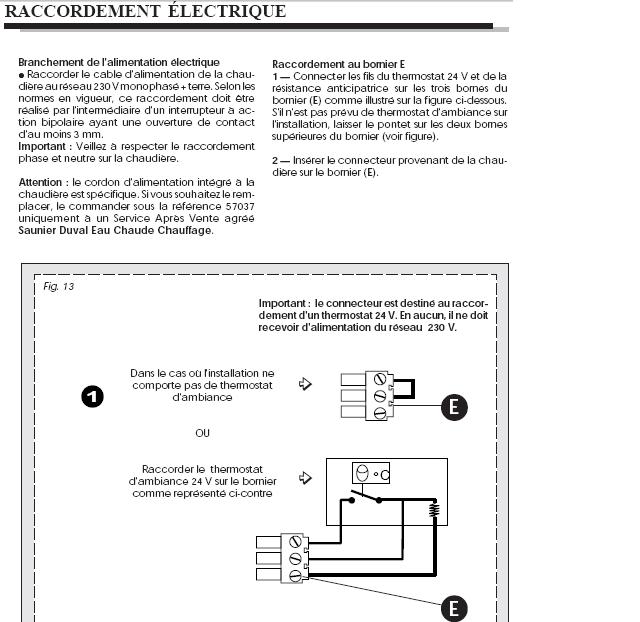 RACCORDEMENT ÉLECTRIQUE

Branchement de l'alimentation électrique
● Raccorder le cable d'alimentation de la chaudière au réseau 230 V monophasé + terre. Selon les normes en vigueur, ce raccordement doit être réalisé par l'intermédiaire d'un interrupteur à action bipolaire ayant une ouverture de contact d'au moins 3 mm.
Important : Veillez à respecter le raccordement phase et neutre sur la chaudière.

Attention : le cordon d'alimentation intégré à la chaudière est spécifique. Si vous souhaitez le remplacer, le commander sous la référence 57037 uniquement à un Service Après Vente agréé Saunier Duval Eau Chaude Chauffage.

Raccordement au bornier E
1 — Connecter les fils du thermostat 24 V et de la résistance anticipatrice sur les trois bornes du bornier (E) comme illustré sur la figure ci-dessous. S'il n'est pas prévu de thermostat d'ambiance sur l'installation, laisser le pontet sur les deux bornes supérieures du bornier (voir figure).

2 — Insérer le connecteur provenant de la chaudière sur le bornier (E).

Fig. 13

Important : le connecteur est destiné au raccordement d'un thermostat 24 V. En aucun, il ne doit recevoir d'alimentation du réseau 230 V.

1

Dans le cas où l'installation ne comporte pas de thermostat d'ambiance

E

OU

Raccorder le thermostat d'ambiance 24 V sur le bornier comme représenté ci-contre

°C

E