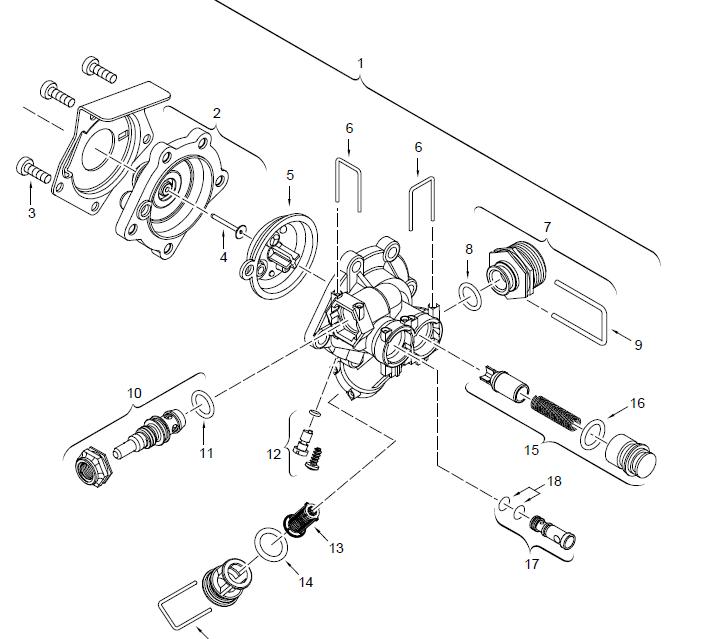 1
2
3
4
5
6
6
7
8
9
10
11
12
13
14
15
16
17
18