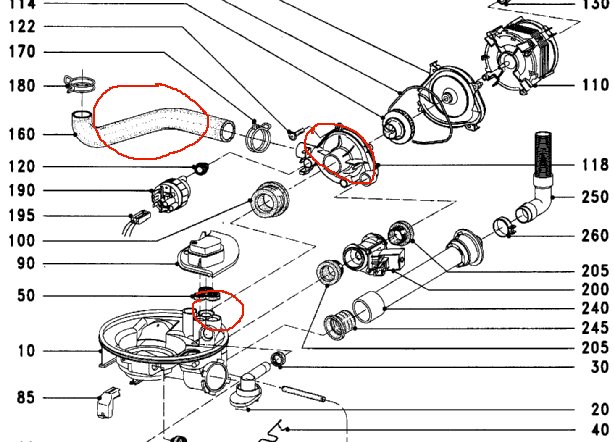 114
122
170
180
160
120
190
195
100
90
50
10
85
130
110
118
250
260
205
200
240
245
205
30
20
40