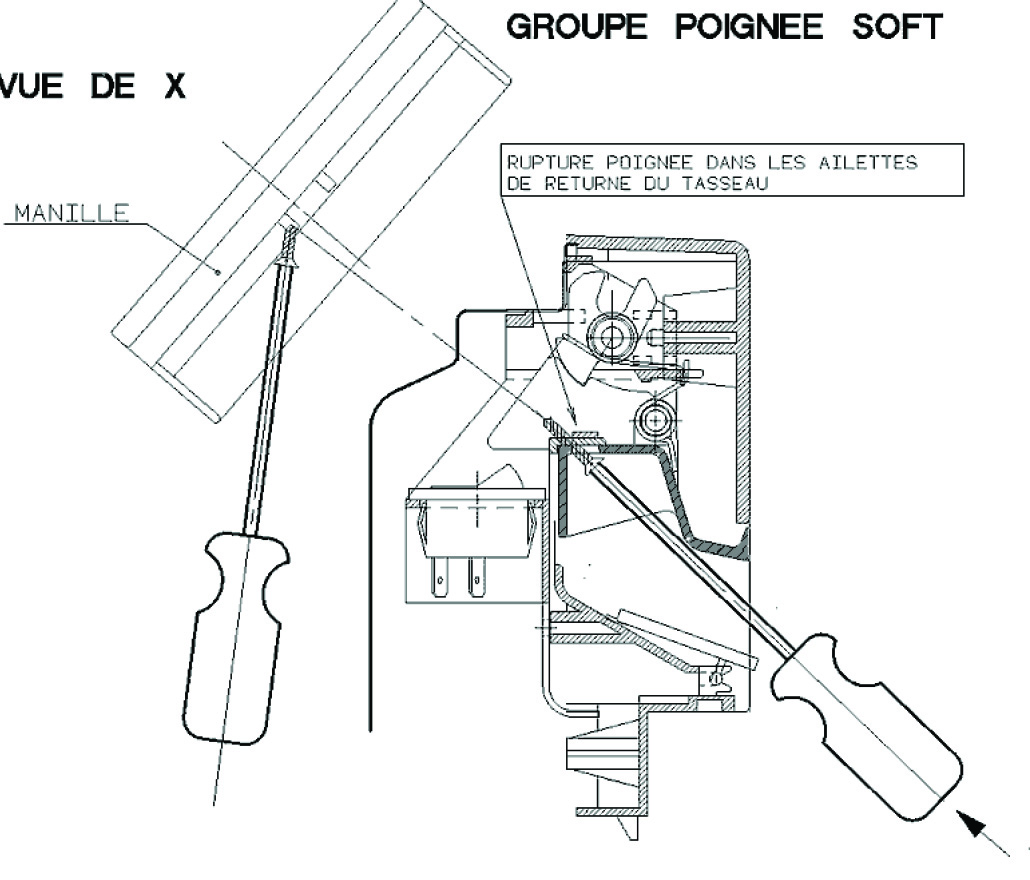 GROUPE POIGNEE SOFT

VUE DE X

MANILLE

RUPTURE POIGNEE DANS LES AILETTES DE RETURNE DU TASSEAU