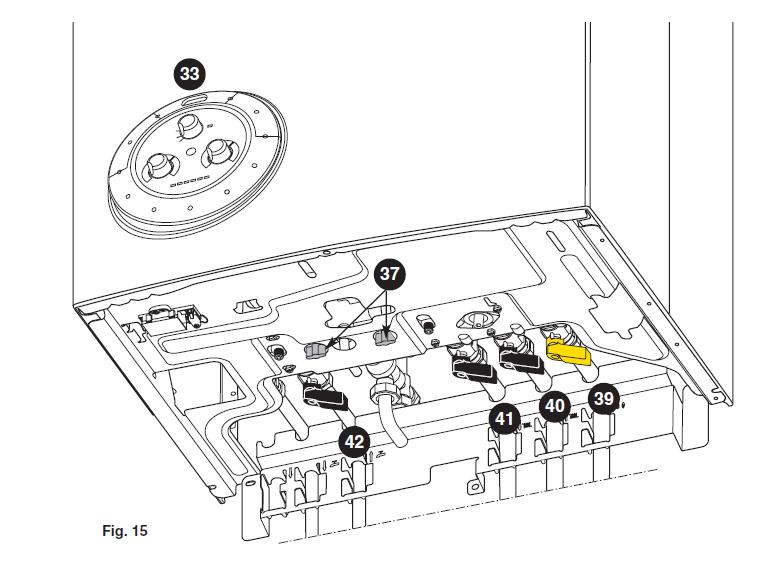 33

37

41

40

39

42

Fig. 15