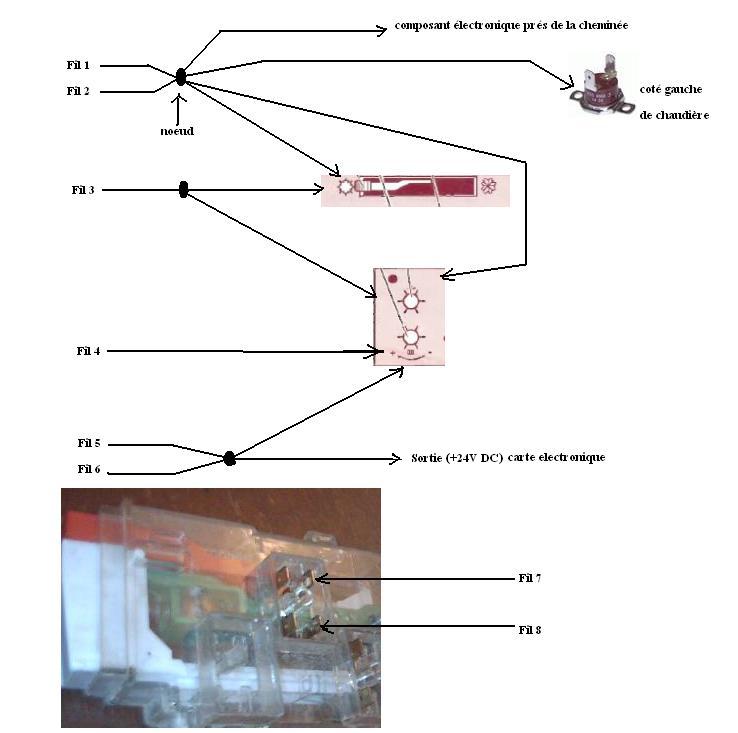 composant électronique prés de la cheminée

Fil 1

Fil 2

noeud

coté gauche

de chaudière

Fil 3

Fil 4

Fil 5

Fil 6

Sortie (+24V DC) carte electronique

Fil 7

Fil 8