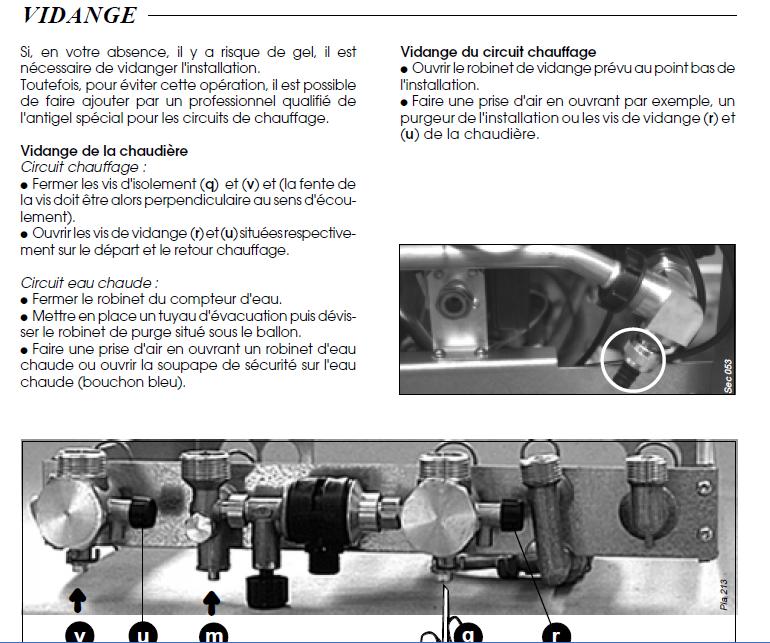 VIDANGE

Si, en votre absence, il y a risque de gel, il est nécessaire de vidanger l'installation.
Toutefois, pour éviter cette opération, il est possible de faire ajouter par un professionnel qualifié de l'antigel spécial pour les circuits de chauffage.

Vidange de la chaudière
Circuit chauffage :
● Fermer les vis d'isolement (q) et (v) et (la fente de la vis doit être alors perpendiculaire au sens d'écoulement).
● Ouvrir les vis de vidange (r) et (u) situées respectivement sur le départ et le retour chauffage.

Circuit eau chaude :
● Fermer le robinet du compteur d'eau.
● Mettre en place un tuyau d'évacuation puis dévisser le robinet de purge situé sous le ballon.
● Faire une prise d'air en ouvrant un robinet d'eau chaude ou ouvrir la soupape de sécurité sur l'eau chaude (bouchon bleu).

Vidange du circuit chauffage
● Ouvrir le robinet de vidange prévu au point bas de l'installation.
● Faire une prise d'air en ouvrant par exemple, un purgeur de l'installation ou les vis de vidange (r) et (u) de la chaudière.

Sec 053

Pla 213

v u m q r