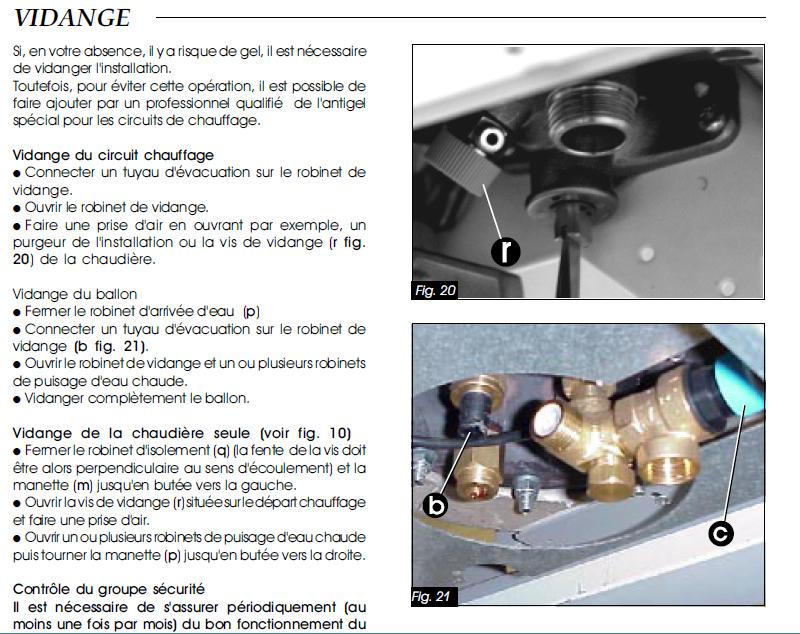 VIDANGE

Si, en votre absence, il y a risque de gel, il est nécessaire de vidanger l'installation.
Toutefois, pour éviter cette opération, il est possible de faire ajouter par un professionnel qualifié de l'antigel spécial pour les circuits de chauffage.

Vidange du circuit chauffage
● Connecter un tuyau d'évacuation sur le robinet de vidange.
● Ouvrir le robinet de vidange.
● Faire une prise d'air en ouvrant par exemple, un purgeur de l'installation ou la vis de vidange (r fig. 20) de la chaudière.

Vidange du ballon
● Fermer le robinet d'arrivée d'eau (p)
● Connecter un tuyau d'évacuation sur le robinet de vidange (b fig. 21).
● Ouvrir le robinet de vidange et un ou plusieurs robinets de puisage d'eau chaude.
● Vidanger complètement le ballon.

Vidange de la chaudière seule (voir fig. 10)
● Fermer le robinet d'isolement (q) (la fente de la vis doit être alors perpendiculaire au sens d'écoulement) et la manette (m) jusqu'en butée vers la gauche.
● Ouvrir la vis de vidange (r) située sur le départ chauffage et faire une prise d'air.
● Ouvrir un ou plusieurs robinets de puisage d'eau chaude puis tourner la manette (p) jusqu'en butée vers la droite.

Contrôle du groupe sécurité
Il est nécessaire de s'assurer périodiquement (au moins une fois par mois) du bon fonctionnement du

r
Fig. 20

b
c
Fig. 21