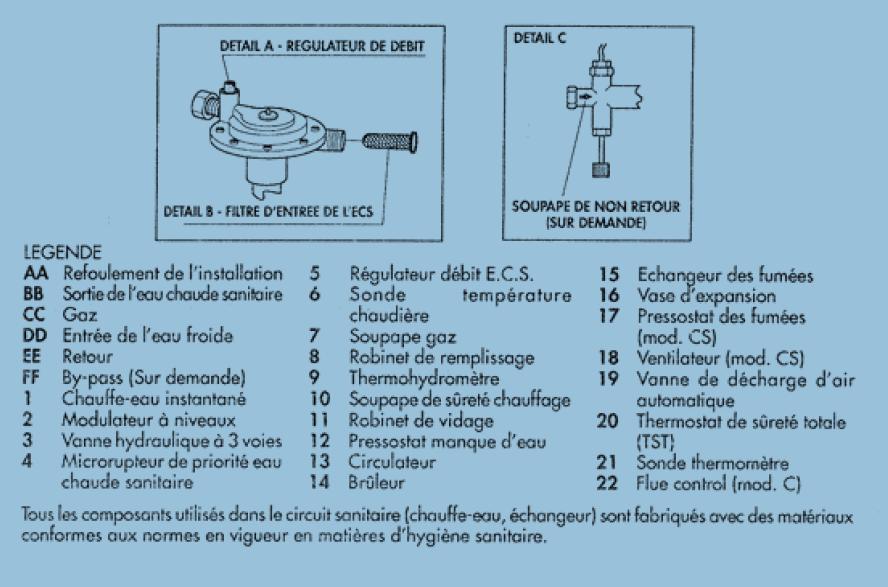 DETAIL A - REGULATEUR DE DEBIT

DETAIL B - FILTRE D'ENTREE DE L'ECS

DETAIL C

SOUPAPE DE NON RETOUR (SUR DEMANDE)

LEGENDE
AA Refoulement de l'installation
BB Sortie de l'eau chaude sanitaire
CC Gaz
DD Entrée de l'eau froide
EE Retour
FF By-pass (Sur demande)
1 Chauffe-eau instantané
2 Modulateur à niveaux
3 Vanne hydraulique à 3 voies
4 Microrupteur de priorité eau chaude sanitaire

5 Régulateur débit E.C.S.
6 Sonde température chaudière
7 Soupape gaz
8 Robinet de remplissage
9 Thermohydromètre
10 Soupape de sûreté chauffage
11 Robinet de vidage
12 Pressostat manque d'eau
13 Circulateur
14 Brûleur

15 Echangeur des fumées
16 Vase d'expansion
17 Pressostat des fumées (mod. CS)
18 Ventilateur (mod. CS)
19 Vanne de décharge d'air automatique
20 Thermostat de sûreté totale (TST)
21 Sonde thermomètre
22 Flue control (mod. C)

Tous les composants utilisés dans le circuit sanitaire (chauffe-eau, échangeur) sont fabriqués avec des matériaux conformes aux normes en vigueur en matières d'hygiène sanitaire.