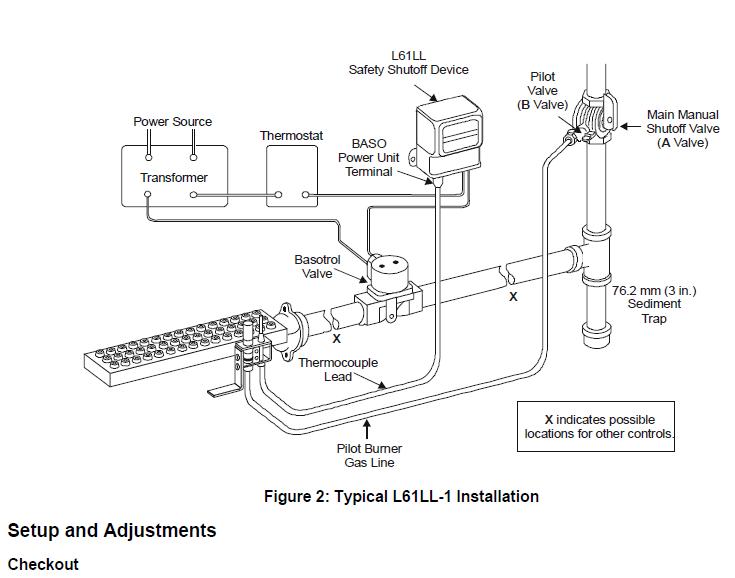 L61LL
Safety Shutoff Device

Pilot
Valve
(B Valve)

Main Manual
Shutoff Valve
(A Valve)

Power Source

Thermostat

BASO
Power Unit
Terminal

Transformer

Basotrol
Valve

X

X

76.2 mm (3 in.)
Sediment
Trap

Thermocouple
Lead

Pilot Burner
Gas Line

X indicates possible
locations for other controls.

Figure 2: Typical L61LL-1 Installation

Setup and Adjustments

Checkout