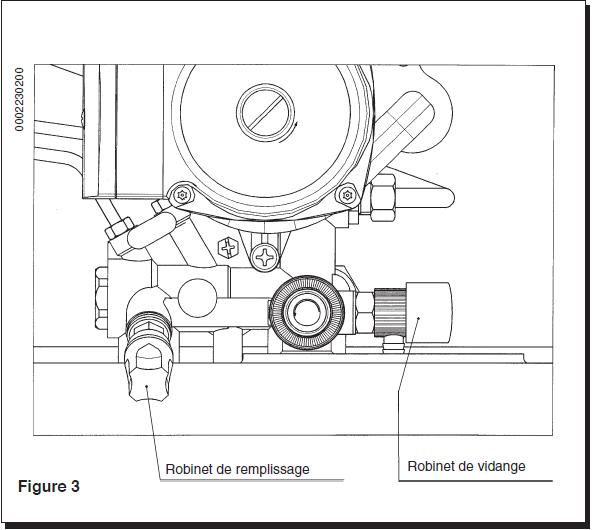 0002230200

Robinet de remplissage

Robinet de vidange

Figure 3