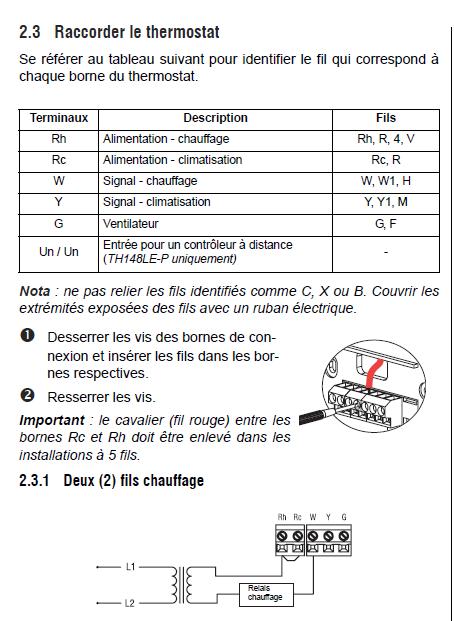 2.3 Raccorder le thermostat

Se référer au tableau suivant pour identifier le fil qui correspond à chaque borne du thermostat.

| Terminaux | Description | Fils |
|---|---|---|
| Rh | Alimentation - chauffage | Rh, R, 4, V |
| Rc | Alimentation - climatisation | Rc, R |
| W | Signal - chauffage | W, W1, H |
| Y | Signal - climatisation | Y, Y1, M |
| G | Ventilateur | G, F |
| Un / Un | Entrée pour un contrôleur à distance (TH148LE-P uniquement) | - |

Nota : ne pas relier les fils identifiés comme C, X ou B. Couvrir les extrémités exposées des fils avec un ruban électrique.

❶ Desserrer les vis des bornes de connexion et insérer les fils dans les bornes respectives.

❷ Resserrer les vis.

Important : le cavalier (fil rouge) entre les bornes Rc et Rh doit être enlevé dans les installations à 5 fils.

2.3.1 Deux (2) fils chauffage

Rh Rc W Y G

L1

L2

Relais chauffage