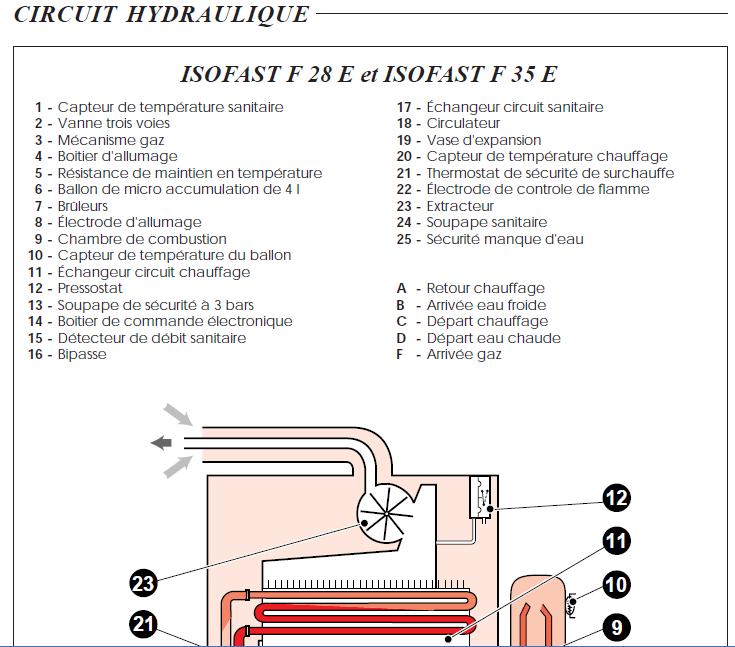 CIRCUIT HYDRAULIQUE

ISOFAST F 28 E et ISOFAST F 35 E

1 - Capteur de température sanitaire
2 - Vanne trois voies
3 - Mécanisme gaz
4 - Boitier d'allumage
5 - Résistance de maintien en température
6 - Ballon de micro accumulation de 4 l
7 - Brûleurs
8 - Électrode d'allumage
9 - Chambre de combustion
10 - Capteur de température du ballon
11 - Échangeur circuit chauffage
12 - Pressostat
13 - Soupape de sécurité à 3 bars
14 - Boitier de commande électronique
15 - Détecteur de débit sanitaire
16 - Bipasse

17 - Échangeur circuit sanitaire
18 - Circulateur
19 - Vase d'expansion
20 - Capteur de température chauffage
21 - Thermostat de sécurité de surchauffe
22 - Électrode de controle de flamme
23 - Extracteur
24 - Soupape sanitaire
25 - Sécurité manque d'eau

A - Retour chauffage
B - Arrivée eau froide
C - Départ chauffage
D - Départ eau chaude
F - Arrivée gaz

12
11
23
10
21
9