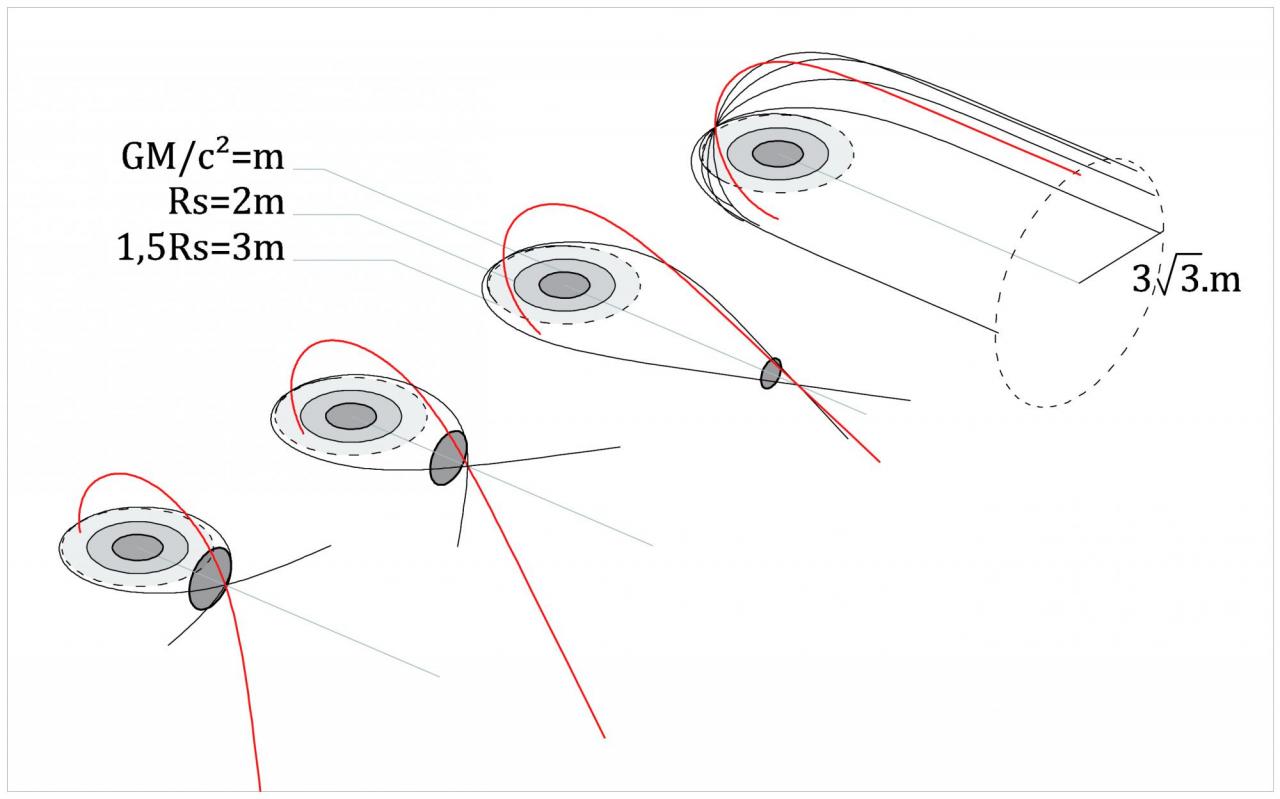 $GM/c^2=m$
$Rs=2m$
$1,5Rs=3m$
$3\sqrt{3}.m$