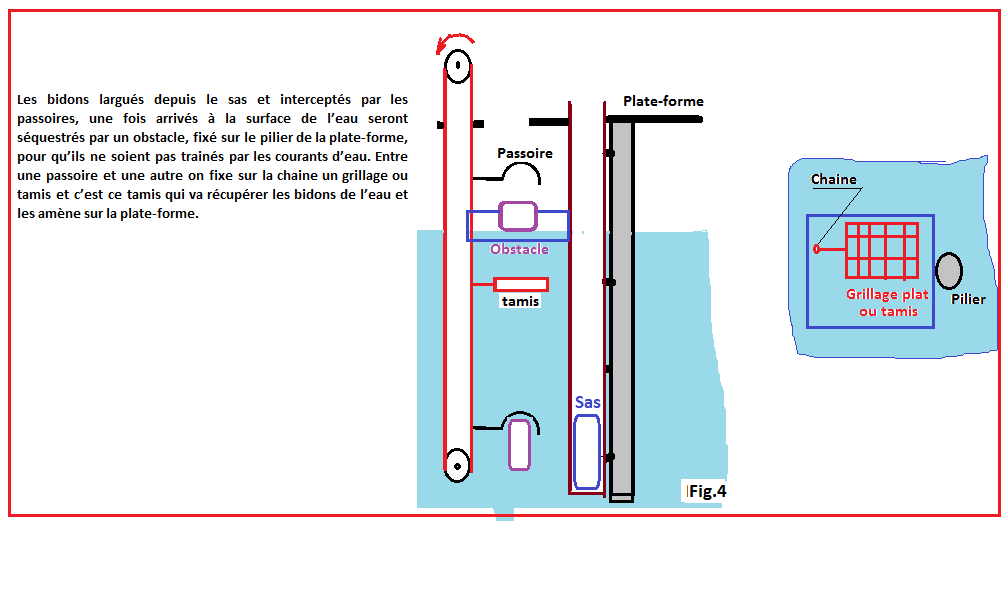 Les bidons largués depuis le sas et interceptés par les passoires, une fois arrivés à la surface de l'eau seront séquestrés par un obstacle, fixé sur le pilier de la plate-forme, pour qu'ils ne soient pas trainés par les courants d'eau. Entre une passoire et une autre on fixe sur la chaine un grillage ou tamis et c'est ce tamis qui va récupérer les bidons de l'eau et les amène sur la plate-forme.

Plate-forme

Passoire

Obstacle

tamis

Sas

Fig.4

Chaine

Grillage plat ou tamis

Pilier