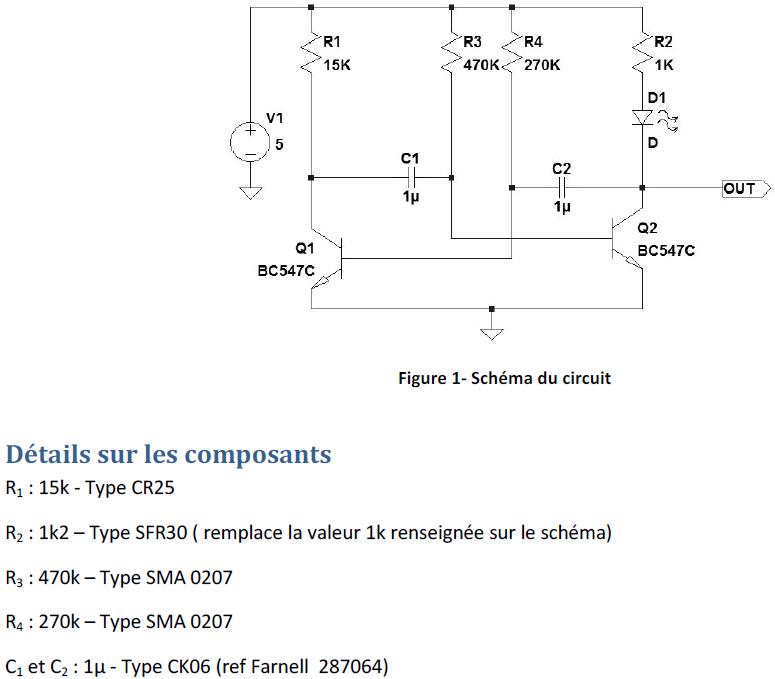 R1
15K

R3
470K

R4
270K

R2
1K

D1

D

V1
5

C1
1µ

C2
1µ

OUT

Q1
BC547C

Q2
BC547C

Figure 1- Schéma du circuit

Détails sur les composants

$R_1$ : 15k - Type CR25

$R_2$ : 1k2 – Type SFR30 ( remplace la valeur 1k renseignée sur le schéma)

$R_3$ : 470k – Type SMA 0207

$R_4$ : 270k – Type SMA 0207

$C_1$ et $C_2$ : 1µ - Type CK06 (ref Farnell 287064)