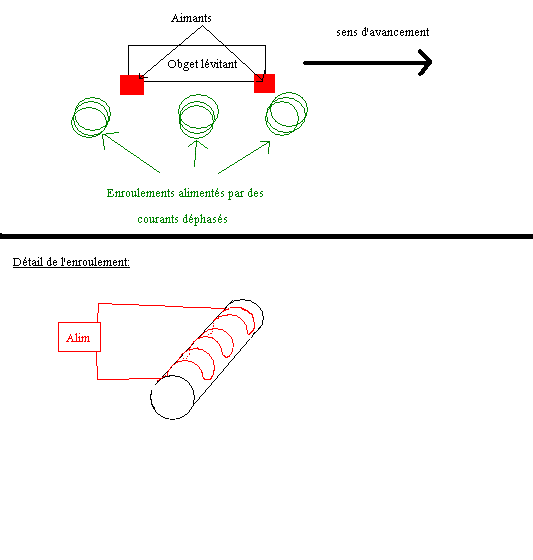 Aimants

sens d'avancement

Obget lévitant

Enroulements alimentés par des courants déphasés

Détail de l'enroulement:

Alim