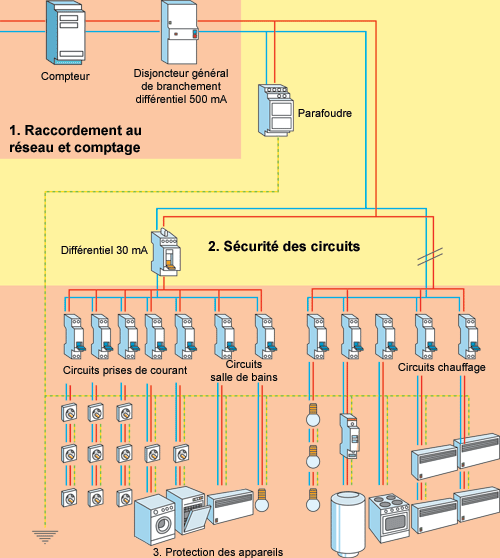 Compteur

Disjoncteur général de branchement différentiel 500 mA

Parafoudre

1. Raccordement au réseau et comptage

Différentiel 30 mA

2. Sécurité des circuits

Circuits prises de courant

Circuits salle de bains

Circuits chauffage

3. Protection des appareils