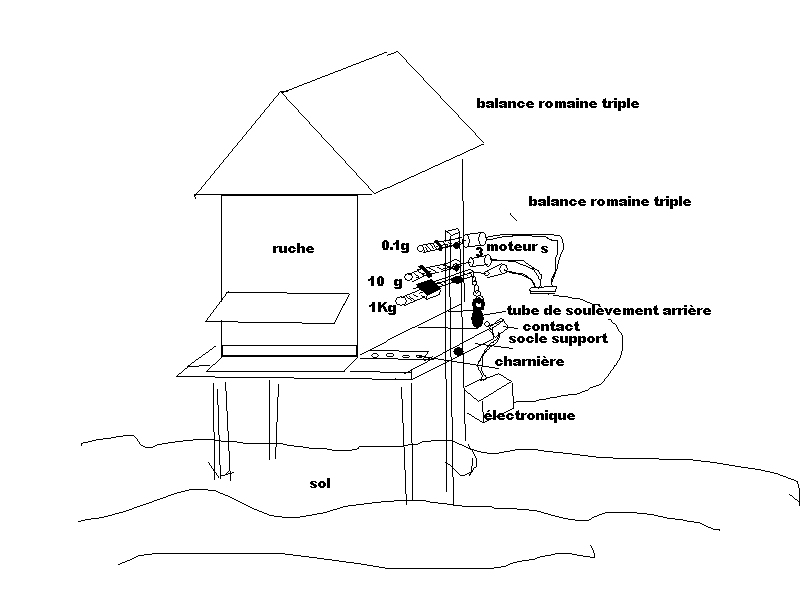 balance romaine triple

balance romaine triple

ruche

0.1g

3 moteur s

10 g

1Kg

tube de soulèvement arrière

contact

socle support

charnière

électronique

sol