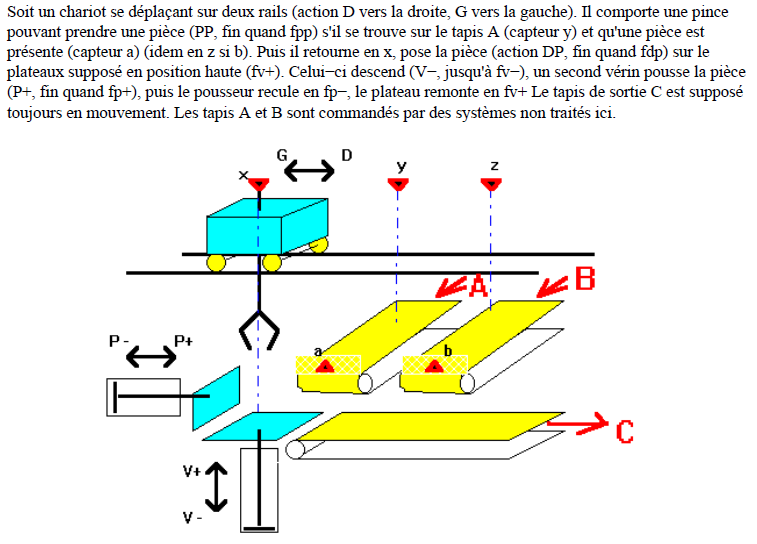 Soit un chariot se déplaçant sur deux rails (action D vers la droite, G vers la gauche). Il comporte une pince pouvant prendre une pièce (PP, fin quand fpp) s'il se trouve sur le tapis A (capteur y) et qu'une pièce est présente (capteur a) (idem en z si b). Puis il retourne en x, pose la pièce (action DP, fin quand fdp) sur le plateaux supposé en position haute (fv+). Celui−ci descend (V−, jusqu'à fv−), un second vérin pousse la pièce (P+, fin quand fp+), puis le pousseur recule en fp−, le plateau remonte en fv+ Le tapis de sortie C est supposé toujours en mouvement. Les tapis A et B sont commandés par des systèmes non traités ici.

G
D
x
y
z
A
B
P -
P+
a
b
C
V+
V -