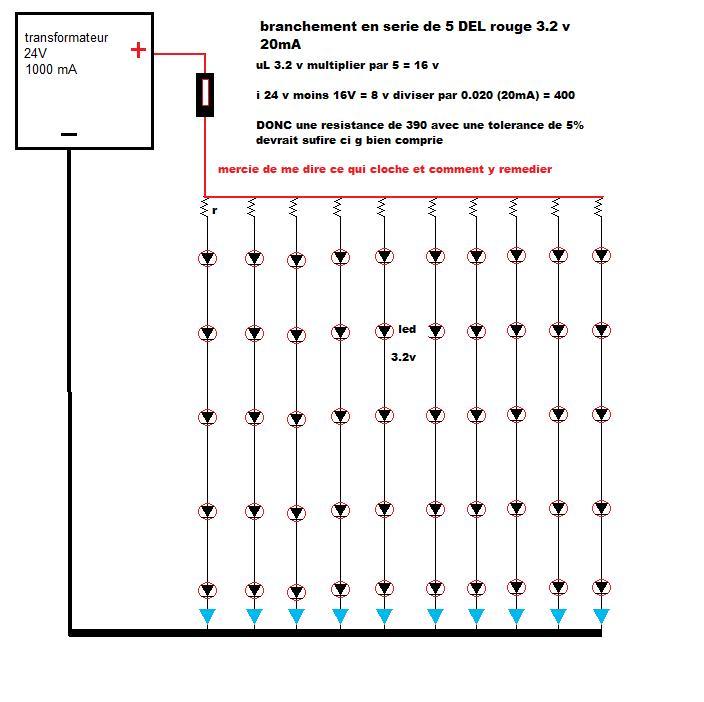 transformateur
24V
1000 mA

+

−

branchement en serie de 5 DEL rouge 3.2 v 20mA

uL 3.2 v multiplier par 5 = 16 v

i 24 v moins 16V = 8 v diviser par 0.020 (20mA) = 400

DONC une resistance de 390 avec une tolerance de 5% devrait sufire ci g bien comprie

mercie de me dire ce qui cloche et comment y remedier

r

led

3.2v