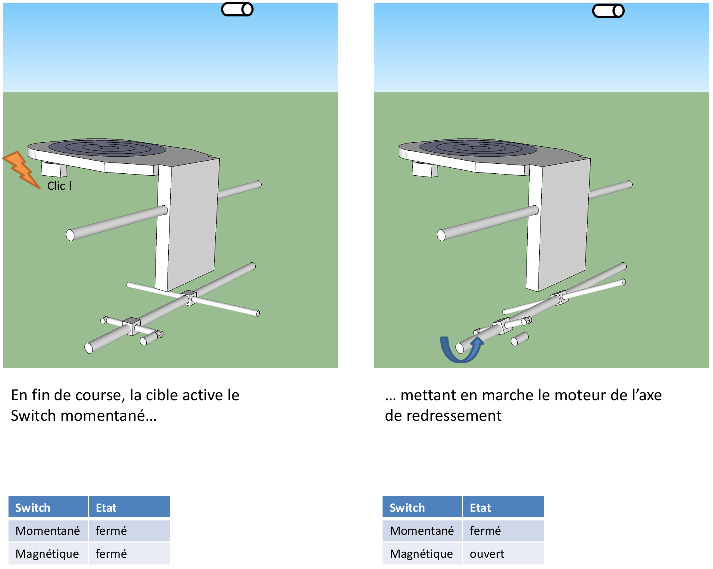 Clic !

En fin de course, la cible active le Switch momentané…

| Switch | Etat |
|---|---|
| Momentané | fermé |
| Magnétique | fermé |

… mettant en marche le moteur de l'axe de redressement

| Switch | Etat |
|---|---|
| Momentané | fermé |
| Magnétique | ouvert |