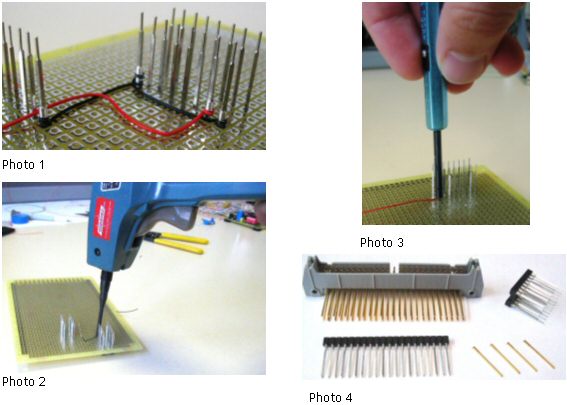 Photo 1

Photo 2

Photo 3

Photo 4