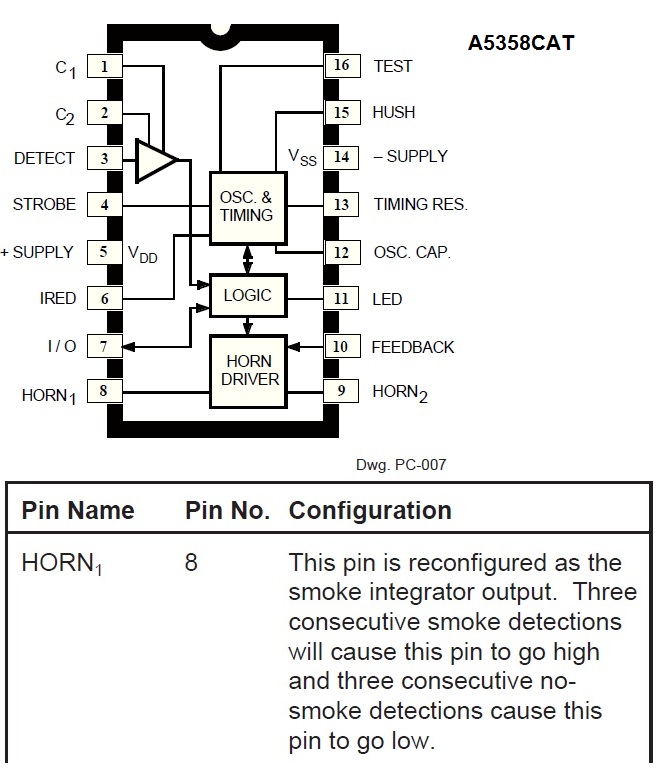 A5358CAT

$C_1$ 1
$C_2$ 2
DETECT 3
STROBE 4
+ SUPPLY 5 $V_{DD}$
IRED 6
I / O 7
$HORN_1$ 8

16 TEST
15 HUSH
$V_{SS}$ 14 – SUPPLY
13 TIMING RES.
12 OSC. CAP.
11 LED
10 FEEDBACK
9 $HORN_2$

OSC. & TIMING
LOGIC
HORN DRIVER

Dwg. PC-007

| Pin Name | Pin No. | Configuration |
|---|---|---|
| $HORN_1$ | 8 | This pin is reconfigured as the smoke integrator output. Three consecutive smoke detections will cause this pin to go high and three consecutive no-smoke detections cause this pin to go low. |