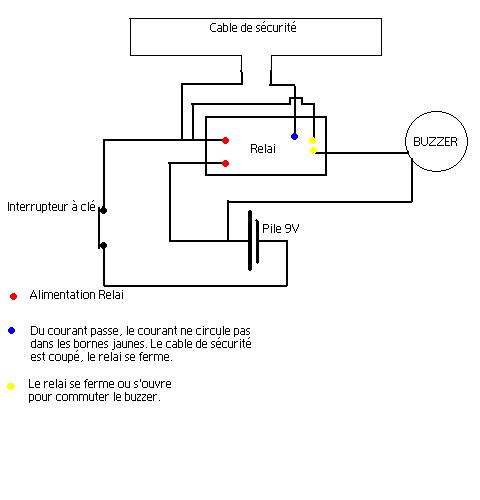 Cable de sécurité

Relai

BUZZER

Interrupteur à clé

Pile 9V

Alimentation Relai

Du courant passe, le courant ne circule pas dans les bornes jaunes. Le cable de sécurité est coupé, le relai se ferme.

Le relai se ferme ou s'ouvre pour commuter le buzzer.