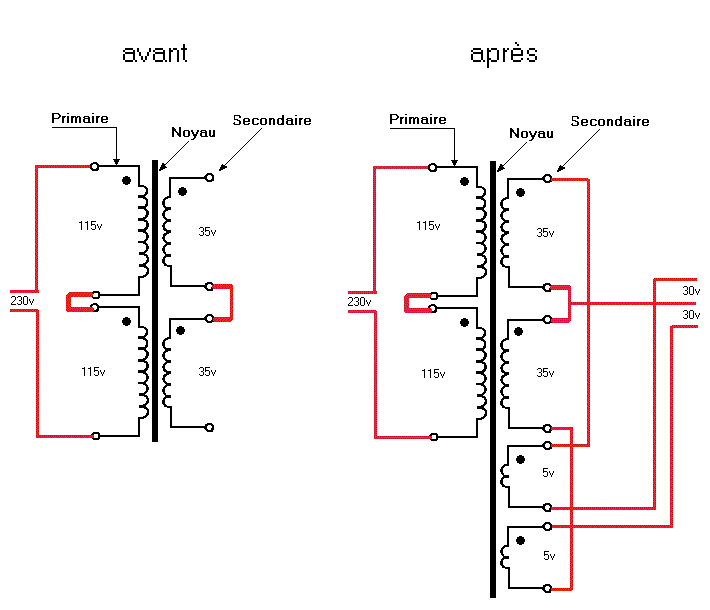 avant

Primaire

Noyau

Secondaire

115v

35v

230v

115v

35v

après

Primaire

Noyau

Secondaire

115v

35v

230v

30v

30v

115v

35v

5v

5v