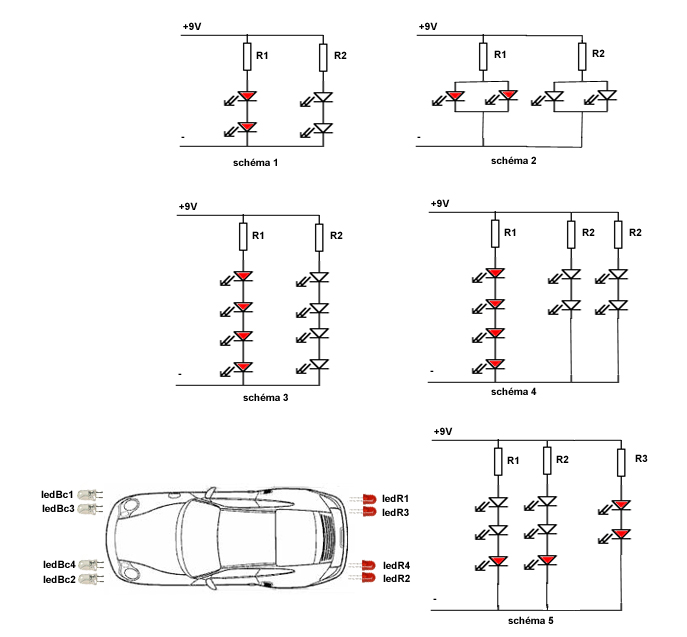 +9V
R1
R2
-
schéma 1

+9V
R1
R2
-
schéma 2

+9V
R1
R2
-
schéma 3

+9V
R1
R2
R2
-
schéma 4

ledBc1
ledBc3
ledBc4
ledBc2
ledR1
ledR3
ledR4
ledR2

+9V
R1
R2
R3
-
schéma 5