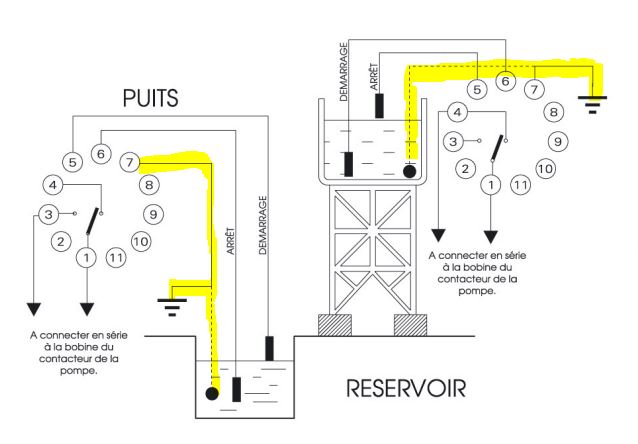 PUITS

5
6
7
4
8
3
9
2
10
1
11

ARRÊT
DEMARRAGE

A connecter en série à la bobine du contacteur de la pompe.

DEMARRAGE
ARRÊT

5
6
7
4
8
3
9
2
10
1
11

A connecter en série à la bobine du contacteur de la pompe.

RESERVOIR