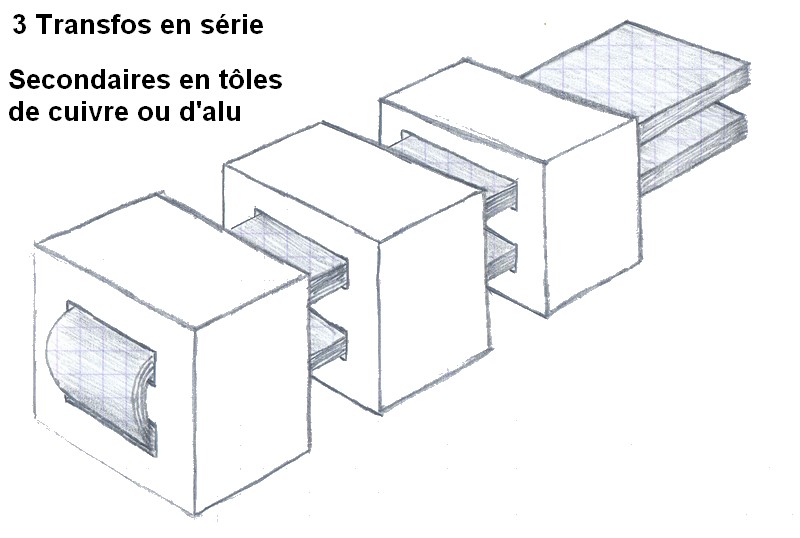 3 Transfos en série

Secondaires en tôles de cuivre ou d'alu