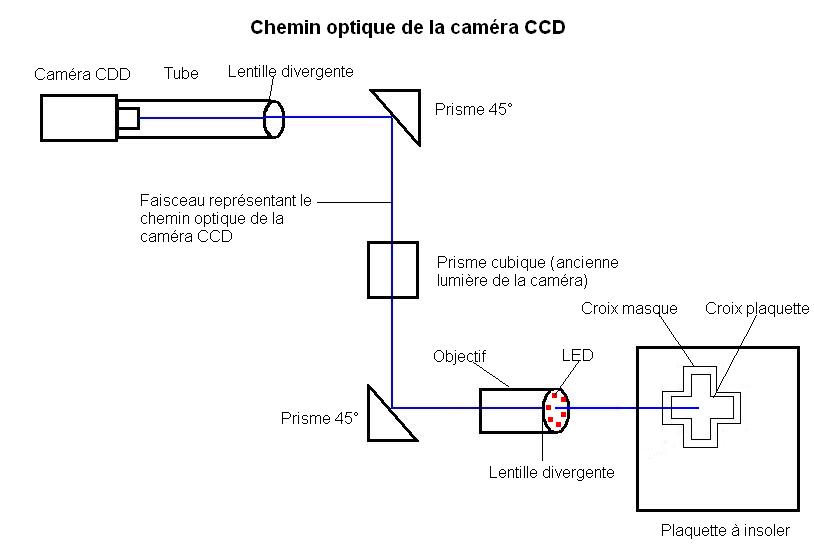 Chemin optique de la caméra CCD

Caméra CDD

Tube

Lentille divergente

Prisme 45°

Faisceau représentant le chemin optique de la caméra CCD

Prisme cubique (ancienne lumière de la caméra)

Croix masque

Croix plaquette

Objectif

LED

Prisme 45°

Lentille divergente

Plaquette à insoler