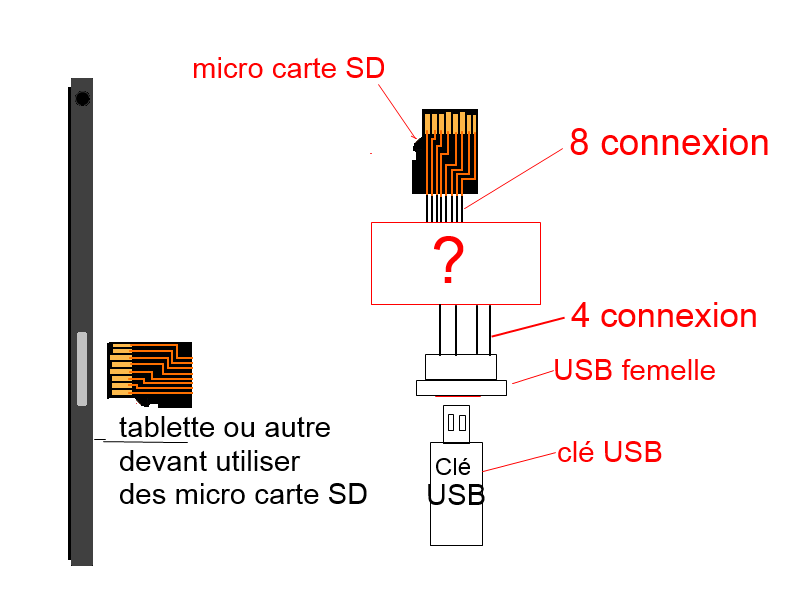 micro carte SD

8 connexion

?

4 connexion

USB femelle

clé USB

Clé
USB

tablette ou autre
devant utiliser
des micro carte SD