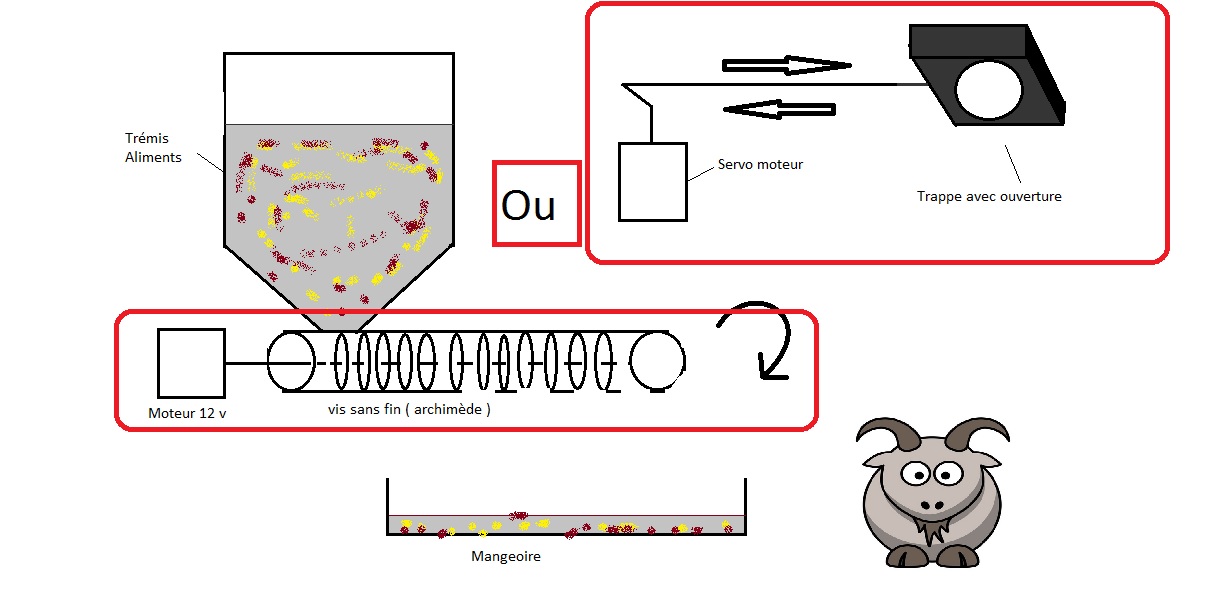 Trémis
Aliments

Ou

Servo moteur

Trappe avec ouverture

Moteur 12 v

vis sans fin ( archimède )

Mangeoire