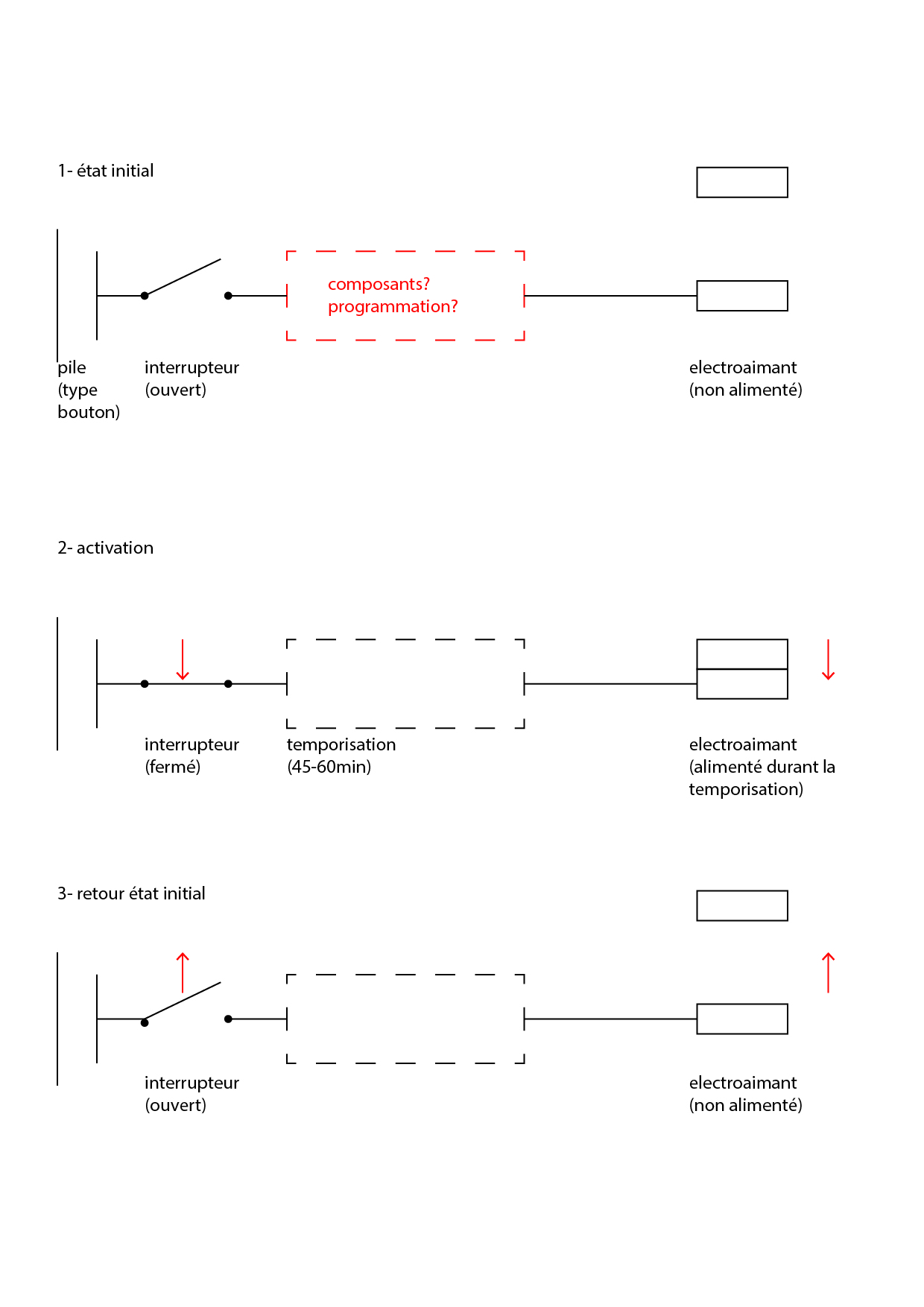 1- état initial

composants?
programmation?

pile
(type
bouton)

interrupteur
(ouvert)

electroaimant
(non alimenté)

2- activation

interrupteur
(fermé)

temporisation
(45-60min)

electroaimant
(alimenté durant la temporisation)

3- retour état initial

interrupteur
(ouvert)

electroaimant
(non alimenté)