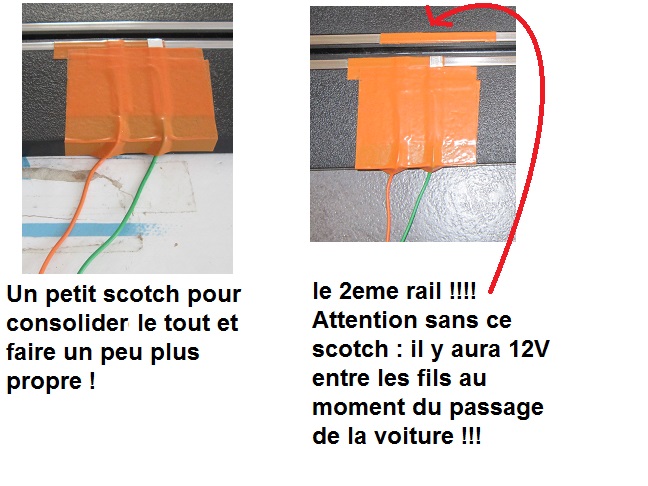 Un petit scotch pour consolider le tout et faire un peu plus propre !

le 2eme rail !!!! Attention sans ce scotch : il y aura 12V entre les fils au moment du passage de la voiture !!!