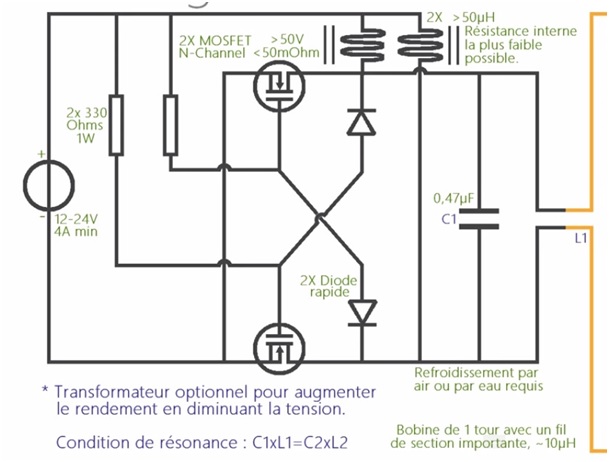 2X MOSFET
N-Channel

>50V
<50mOhm

2X >50µH
Résistance interne la plus faible possible.

2x 330 Ohms 1W

+

-

12-24V
4A min

0,47µF
C1

L1

2X Diode rapide

Refroidissement par air ou par eau requis

* Transformateur optionnel pour augmenter le rendement en diminuant la tension.

Condition de résonance : C1xL1=C2xL2

Bobine de 1 tour avec un fil de section importante, ~10µH