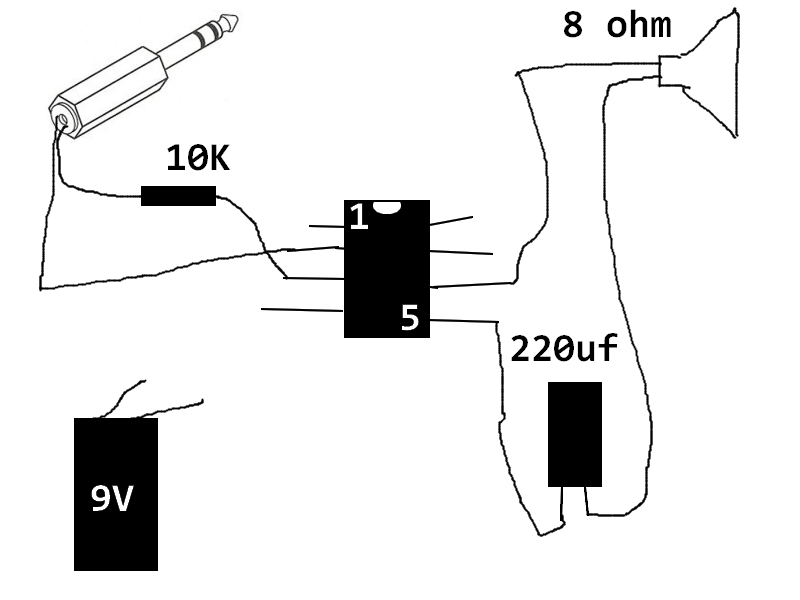 8 ohm

10K

1

5

220uf

9V