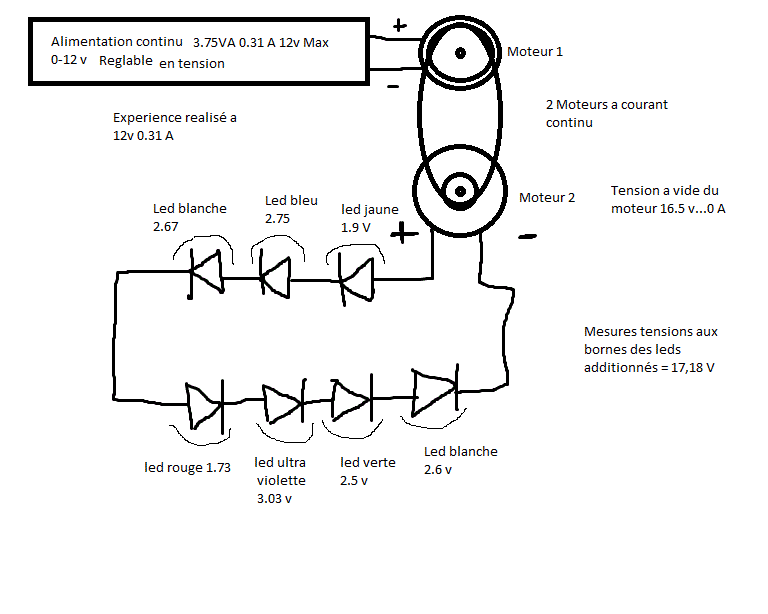 Alimentation continu 3.75VA 0.31 A 12v Max
0-12 v Reglable en tension

+
-

Moteur 1

2 Moteurs a courant continu

Experience realisé a 12v 0.31 A

Moteur 2

Tension a vide du moteur 16.5 v...0 A

Led blanche 2.67

Led bleu 2.75

led jaune 1.9 V

+

-

Mesures tensions aux bornes des leds additionnés = 17,18 V

led rouge 1.73

led ultra violette 3.03 v

led verte 2.5 v

Led blanche 2.6 v