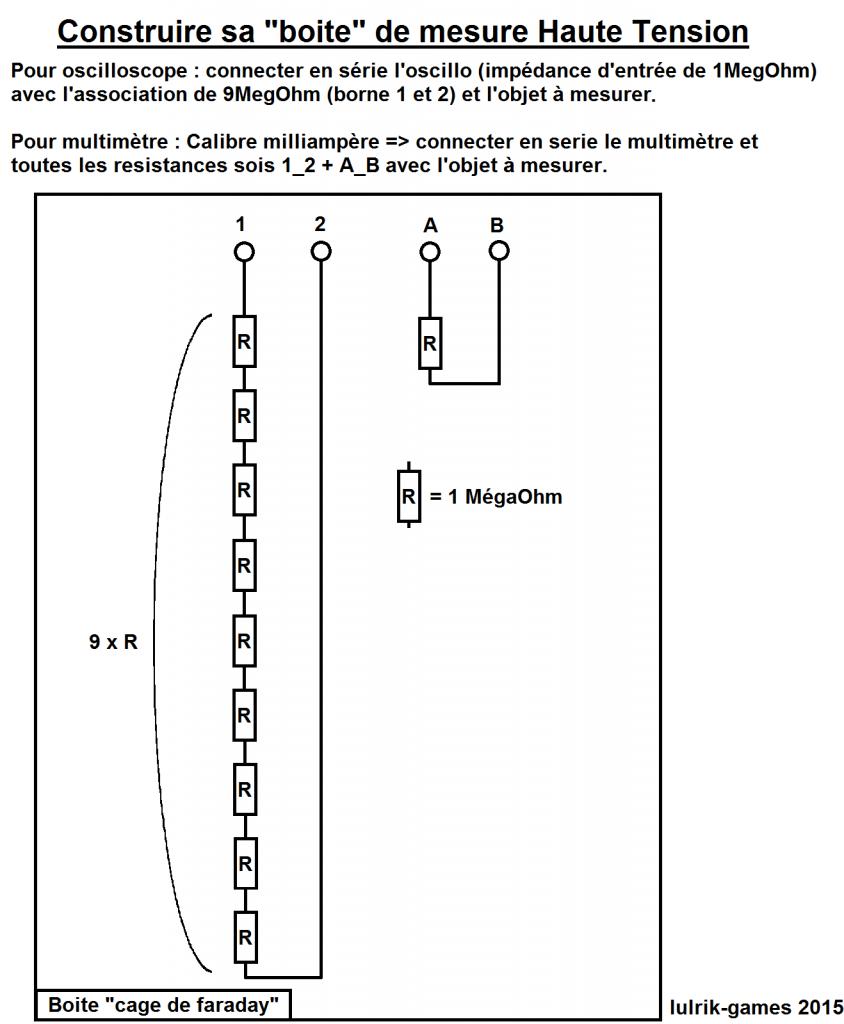 Construire sa "boite" de mesure Haute Tension

Pour oscilloscope : connecter en série l'oscillo (impédance d'entrée de 1MegOhm) avec l'association de 9MegOhm (borne 1 et 2) et l'objet à mesurer.

Pour multimètre : Calibre milliampère => connecter en serie le multimètre et toutes les resistances sois 1_2 + A_B avec l'objet à mesurer.

1
2
A
B

R
R
R
R
R
R
R
R
R
R

9 x R

R = 1 MégaOhm

Boite "cage de faraday"

lulrik-games 2015