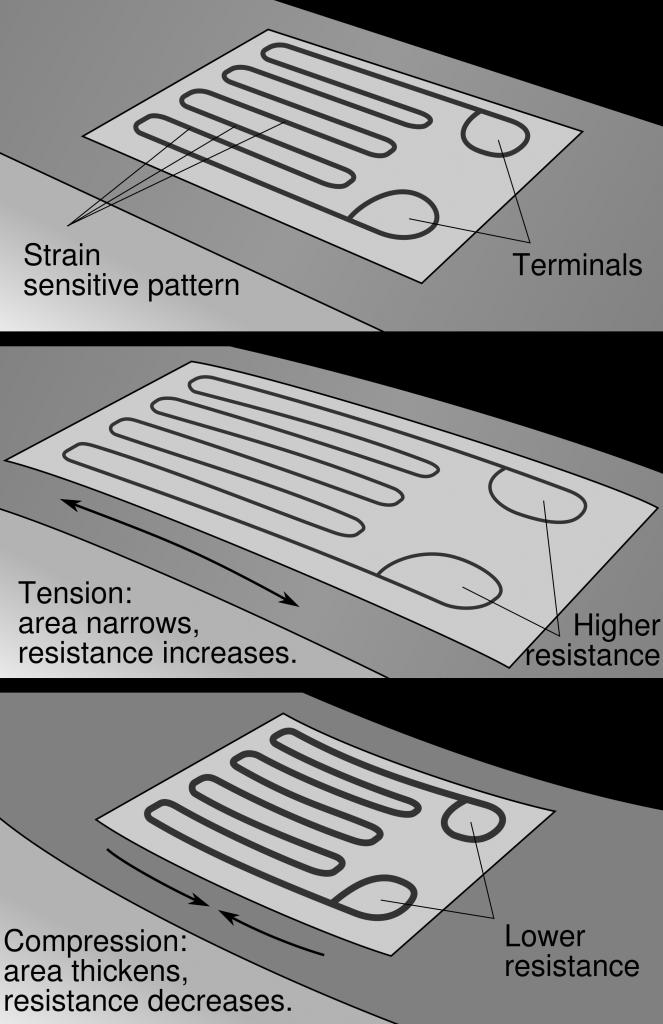 Strain sensitive pattern

Terminals

Tension:
area narrows,
resistance increases.

Higher
resistance

Compression:
area thickens,
resistance decreases.

Lower
resistance