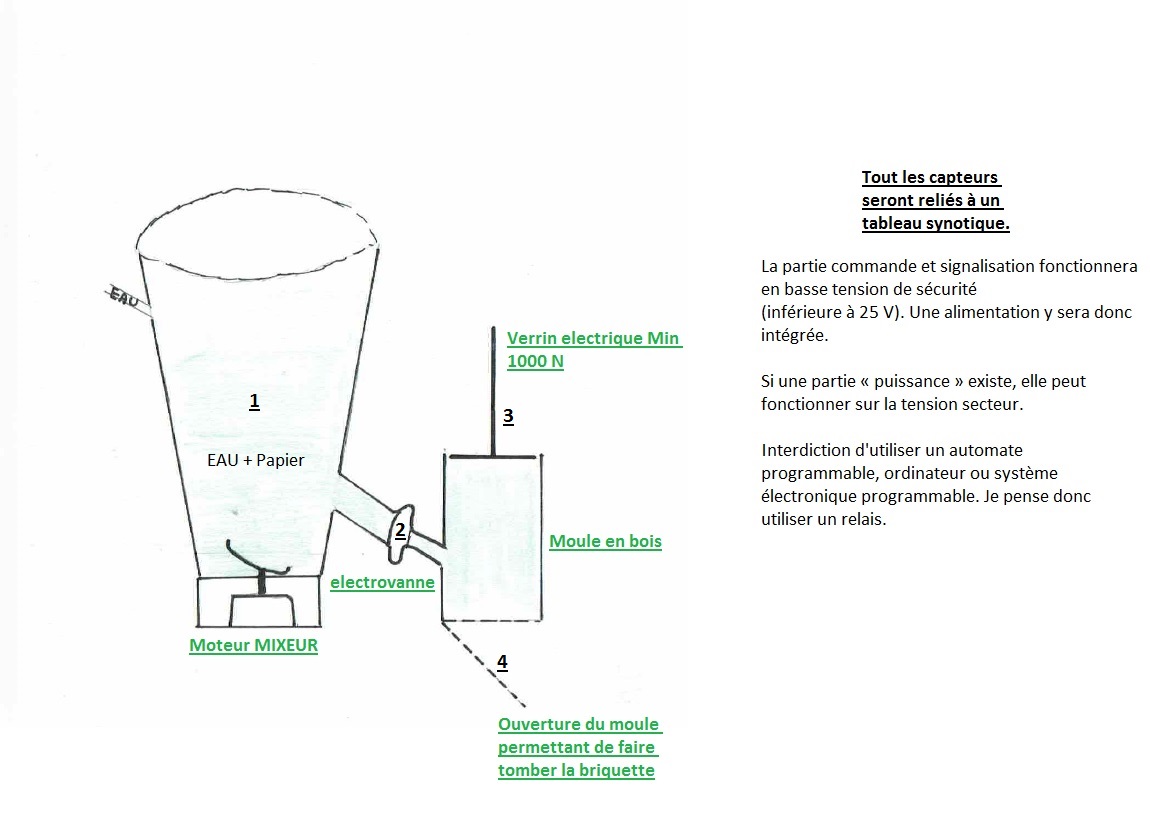 EAU

1

EAU + Papier

Moteur MIXEUR

2

electrovanne

Verrin electrique Min 1000 N

3

Moule en bois

4

Ouverture du moule permettant de faire tomber la briquette

Tout les capteurs seront reliés à un tableau synotique.

La partie commande et signalisation fonctionnera en basse tension de sécurité (inférieure à 25 V). Une alimentation y sera donc intégrée.

Si une partie « puissance » existe, elle peut fonctionner sur la tension secteur.

Interdiction d'utiliser un automate programmable, ordinateur ou système électronique programmable. Je pense donc utiliser un relais.