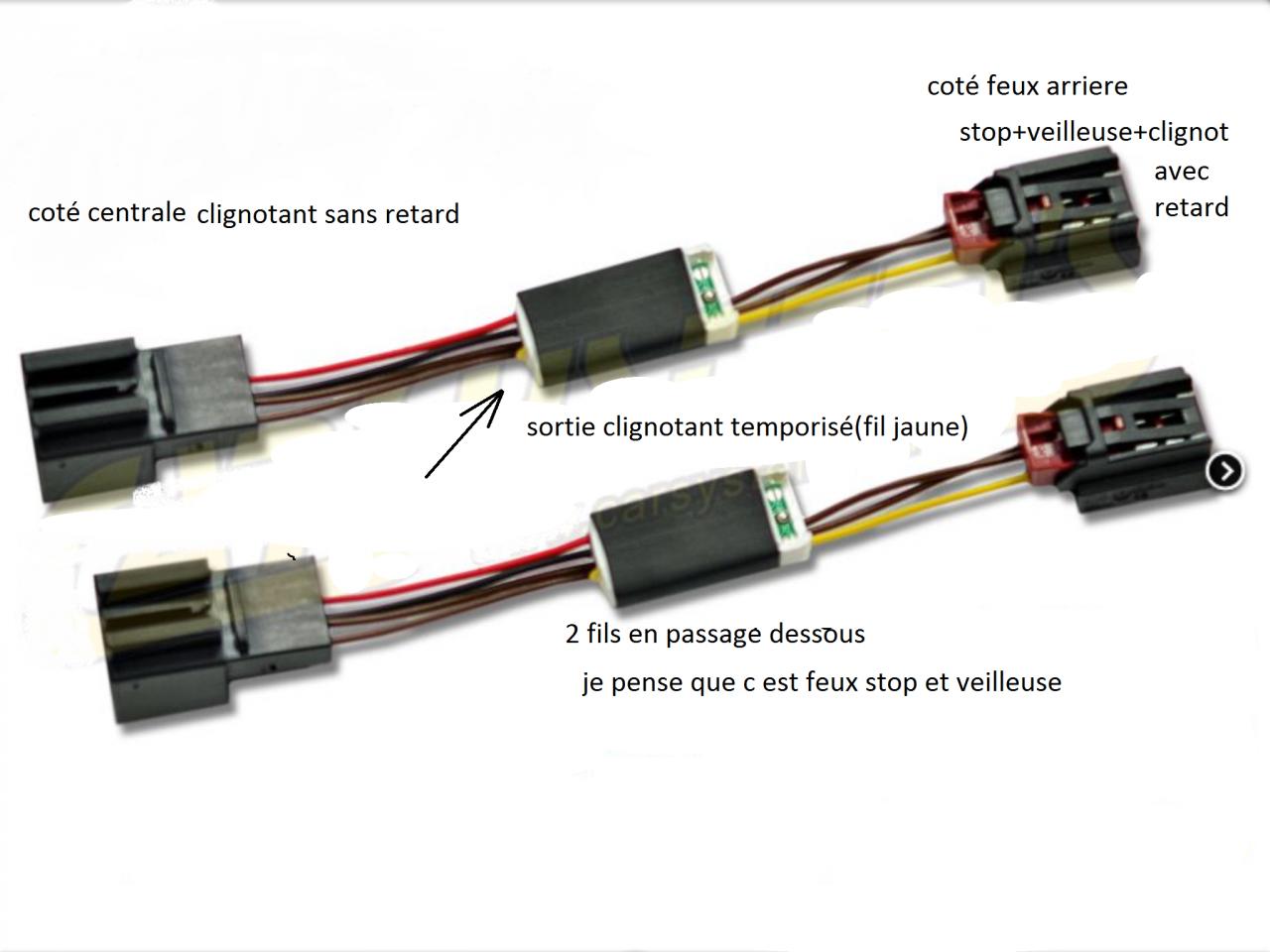 coté feux arriere

stop+veilleuse+clignot avec retard

coté centrale clignotant sans retard

sortie clignotant temporisé(fil jaune)

carsys

2 fils en passage dessous

je pense que c est feux stop et veilleuse