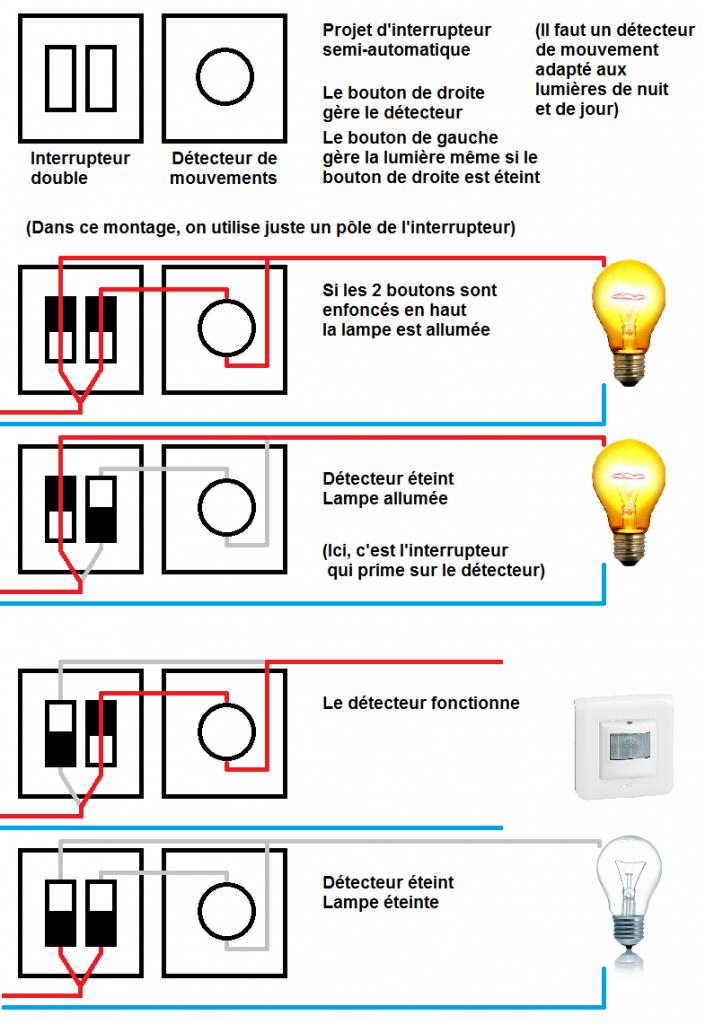 Interrupteur double

Détecteur de mouvements

Projet d'interrupteur semi-automatique

Le bouton de droite gère le détecteur

Le bouton de gauche gère la lumière même si le bouton de droite est éteint

(Il faut un détecteur de mouvement adapté aux lumières de nuit et de jour)

(Dans ce montage, on utilise juste un pôle de l'interrupteur)

Si les 2 boutons sont enfoncés en haut la lampe est allumée

Détecteur éteint Lampe allumée

(Ici, c'est l'interrupteur qui prime sur le détecteur)

Le détecteur fonctionne

Détecteur éteint Lampe éteinte