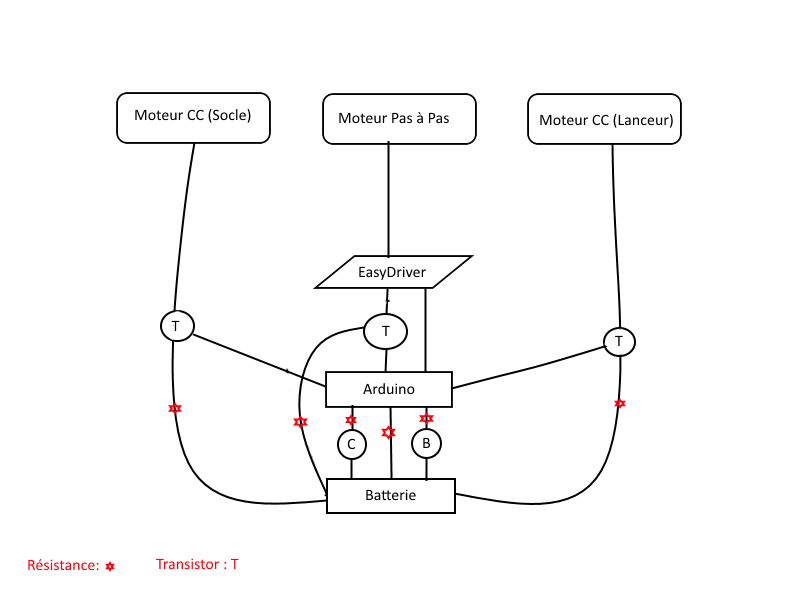 Moteur CC (Socle)

Moteur Pas à Pas

Moteur CC (Lanceur)

EasyDriver

T

T

T

Arduino

C

B

Batterie

Résistance: ✡ Transistor : T