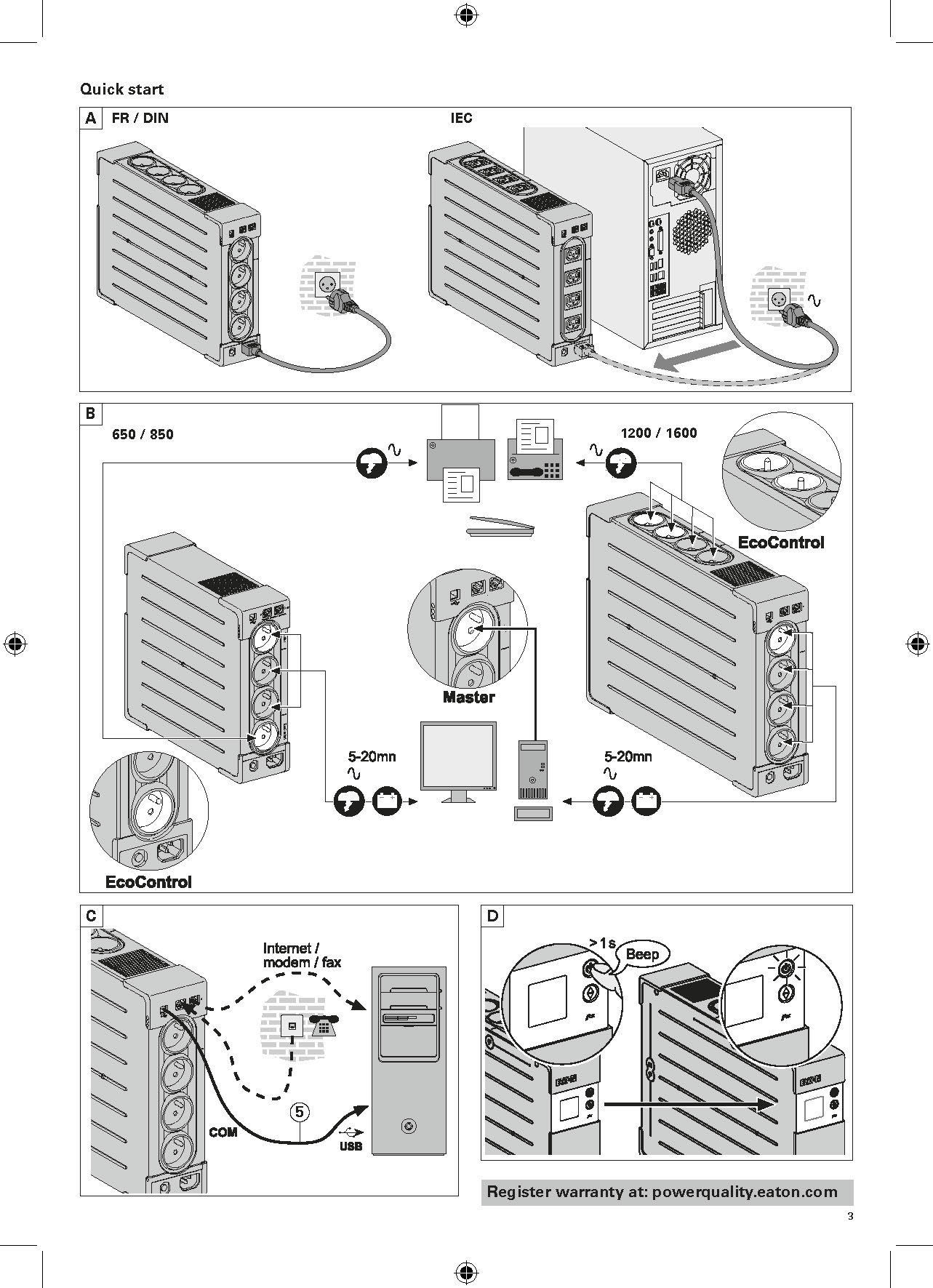 Quick start

A FR / DIN

IEC

B

650 / 850

1200 / 1600

EcoControl

Master

5-20mn

5-20mn

EcoControl

C

Internet / modem / fax

COM

5

USB

D

>1s

Beep

Register warranty at: powerquality.eaton.com

3