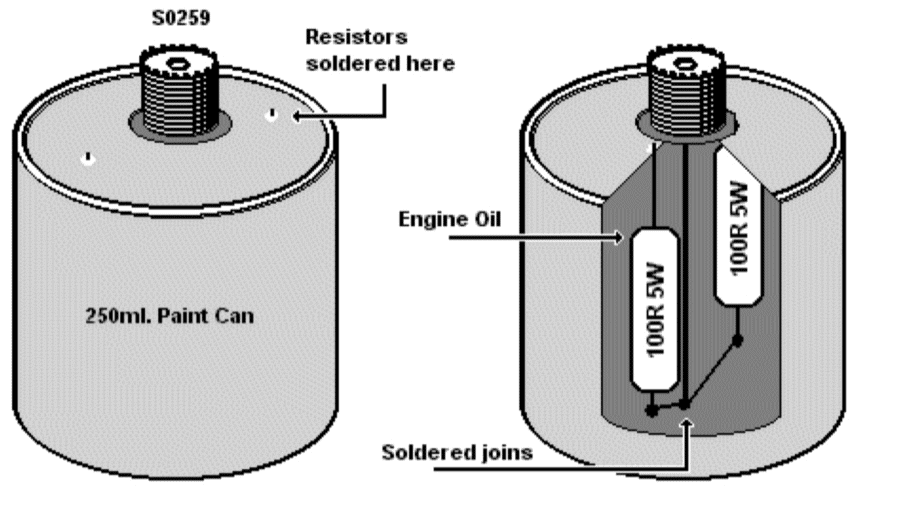 S0259

Resistors soldered here

250ml. Paint Can

Engine Oil

100R 5W

100R 5W

Soldered joins