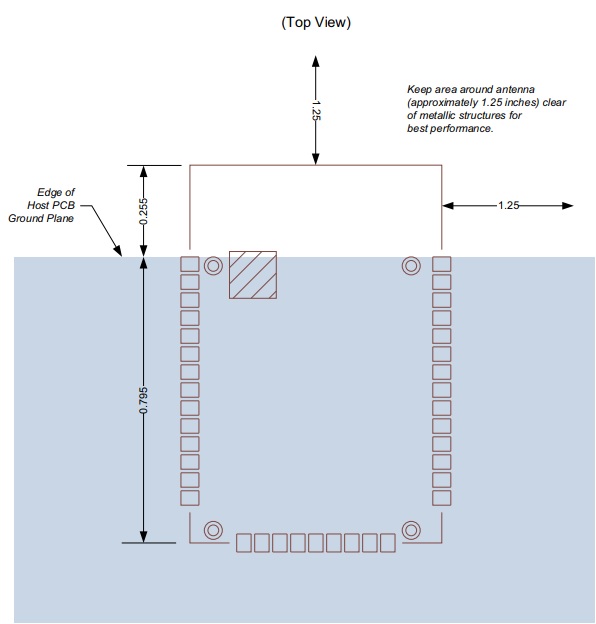 (Top View)

1.25

Keep area around antenna (approximately 1.25 inches) clear of metallic structures for best performance.

Edge of Host PCB Ground Plane

0.255

1.25

0.795