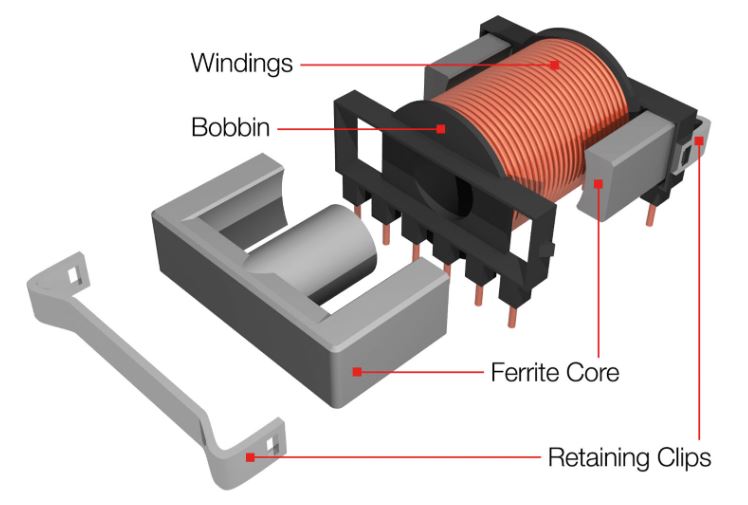 Windings
Bobbin
Ferrite Core
Retaining Clips