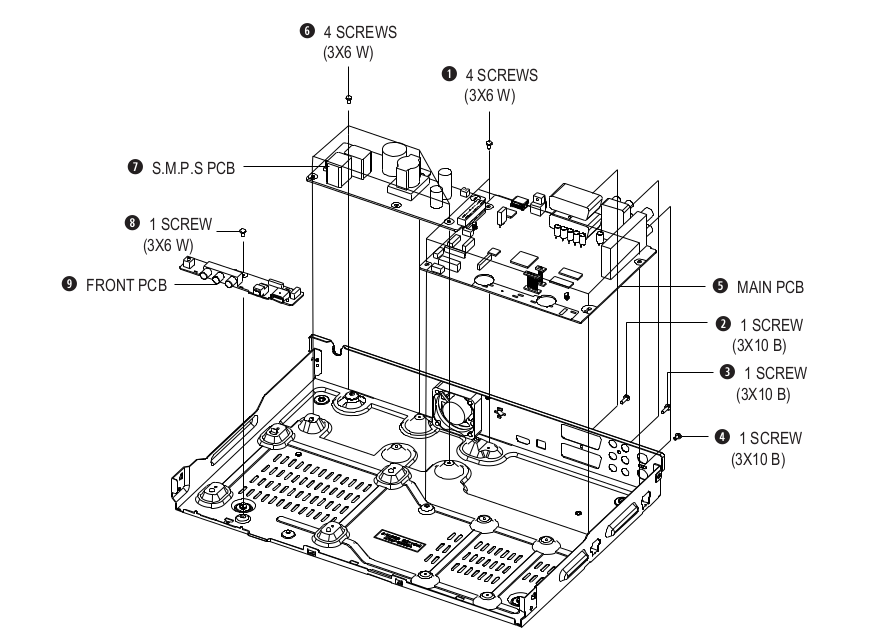 ❻ 4 SCREWS
(3X6 W)

❶ 4 SCREWS
(3X6 W)

❼ S.M.P.S PCB

❽ 1 SCREW
(3X6 W)

❾ FRONT PCB

❺ MAIN PCB

❷ 1 SCREW
(3X10 B)

❸ 1 SCREW
(3X10 B)

❹ 1 SCREW
(3X10 B)