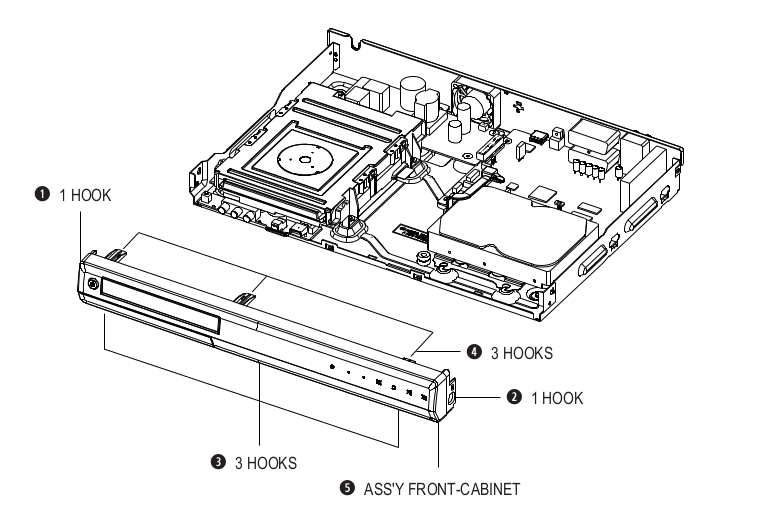 ❶ 1 HOOK

❹ 3 HOOKS

❷ 1 HOOK

❸ 3 HOOKS

❺ ASS'Y FRONT-CABINET